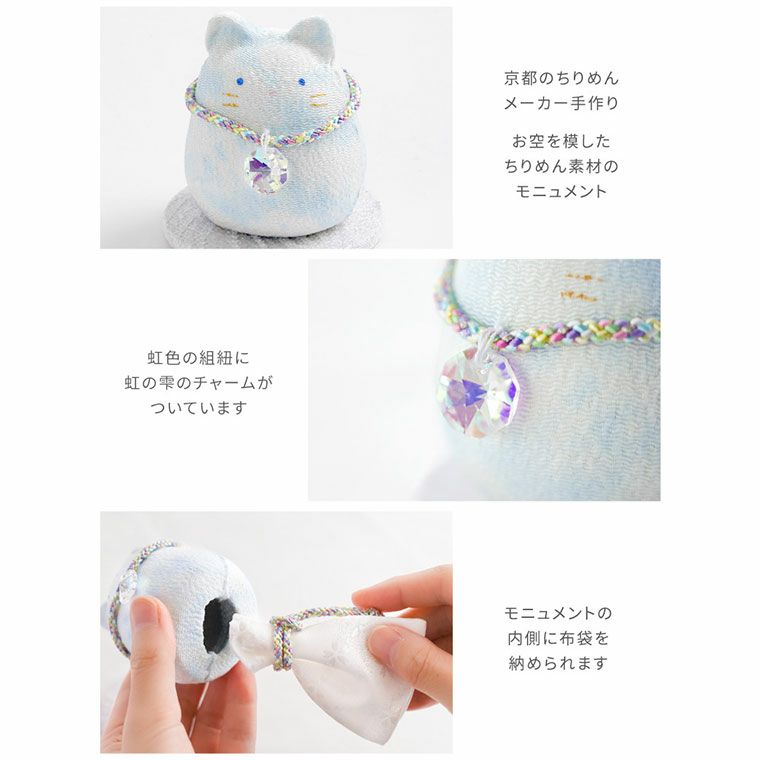 京都のちりめん
メーカー手作り

お空を模した
ちりめん素材の
モニュメント

虹色の組紐に
虹の雫のチャームが
ついています

モニュメントの
内側に布袋を
納められます